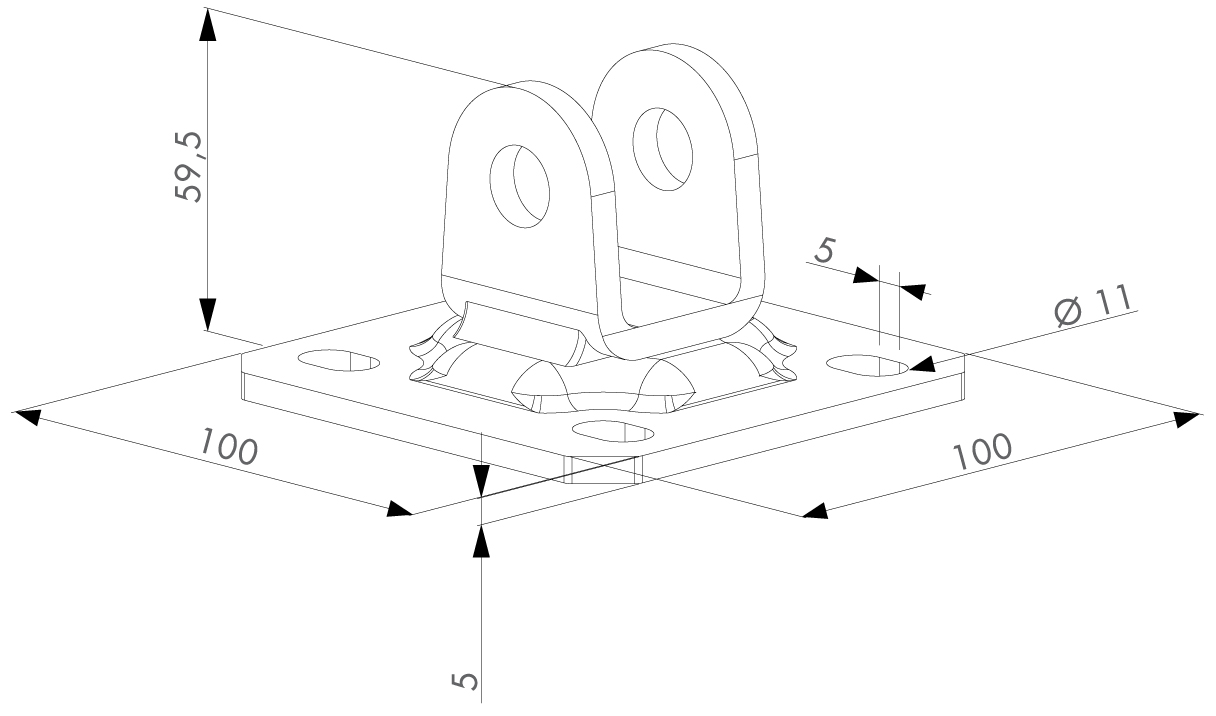 59,5

5

Ø 11

100

100

5