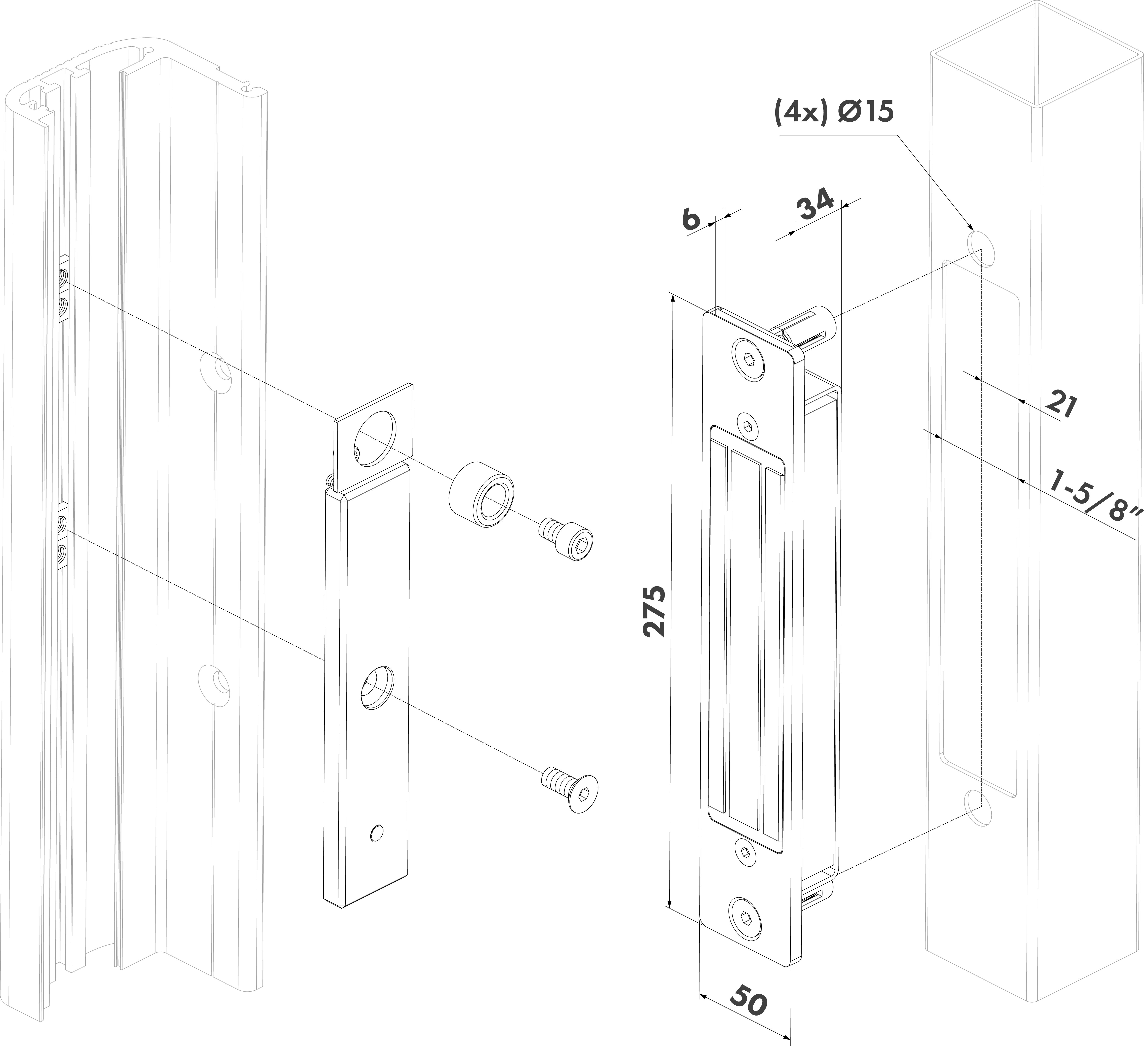 (4x) Ø15

6

34

21

1-5/8"

275

50