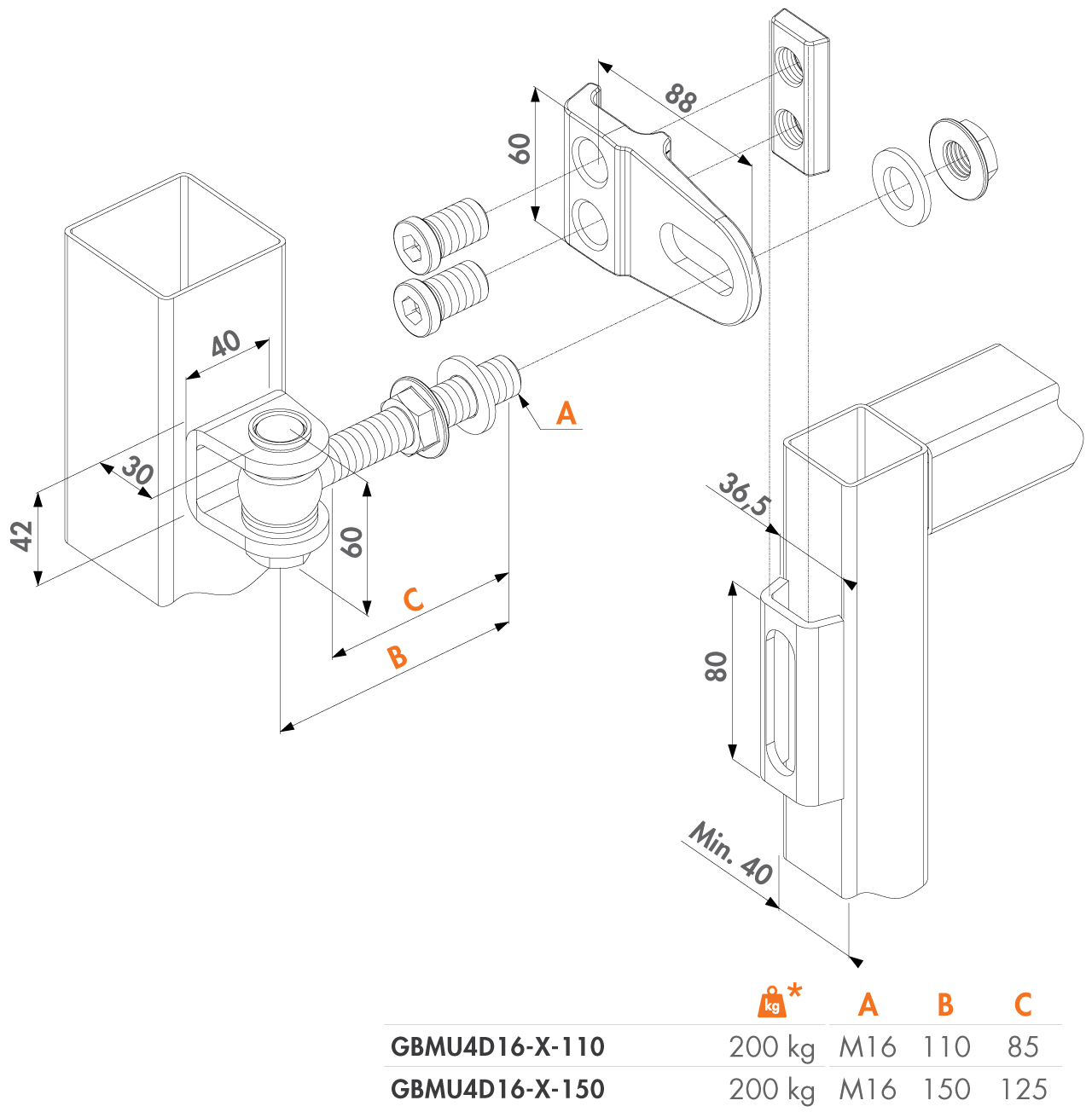 88

60

40

30

42

60

A

C

B

36,5

80

Min. 40

| | kg * | A | B | C |
|---|---|---|---|---|
| GBMU4D16-X-110 | 200 kg | M16 | 110 | 85 |
| GBMU4D16-X-150 | 200 kg | M16 | 150 | 125 |