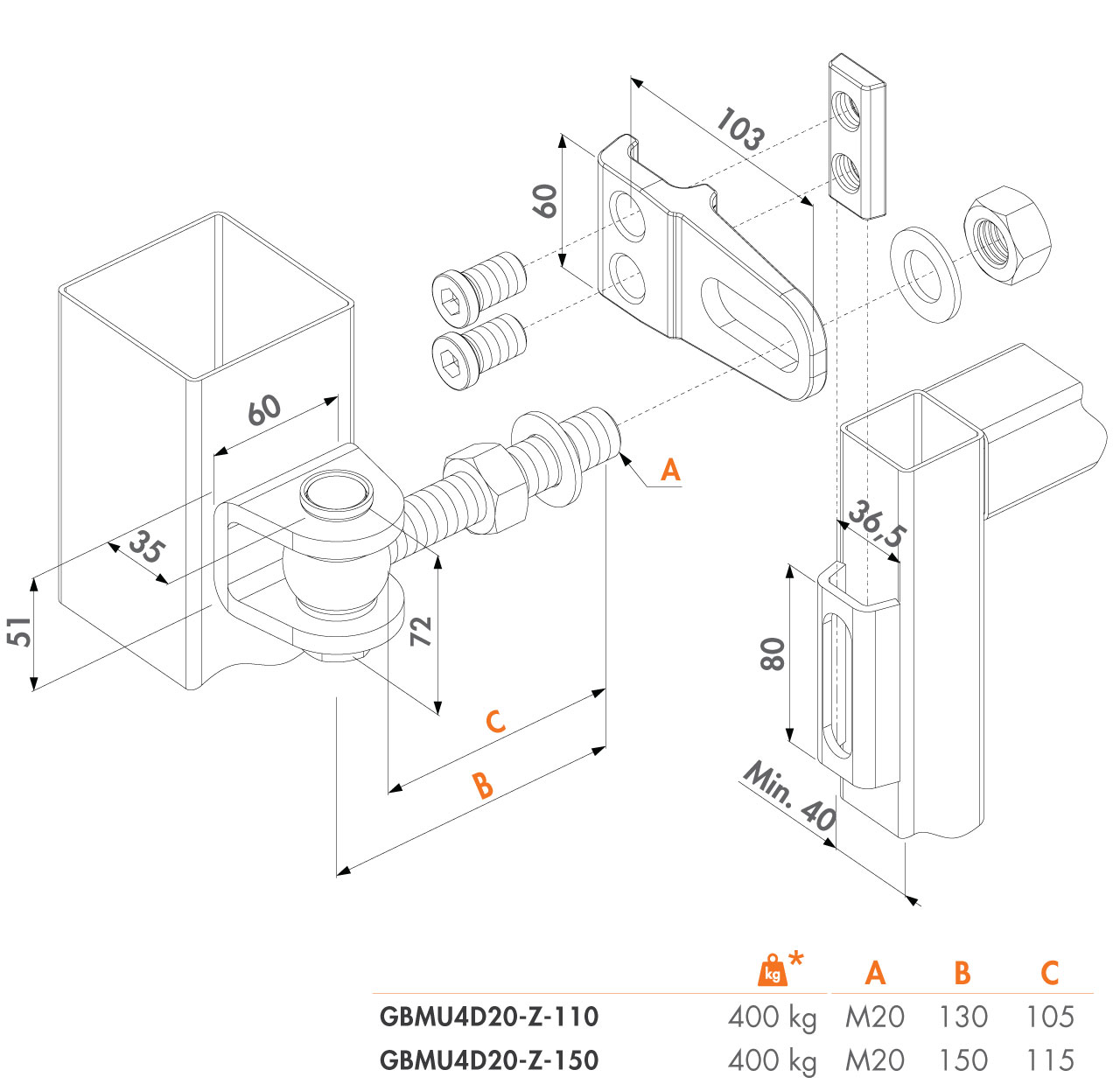 103

60

60

35

51

72

A

C

B

36,5

80

Min. 40

| | kg * | A | B | C |
|---|---|---|---|---|
| GBMU4D20-Z-110 | 400 kg | M20 | 130 | 105 |
| GBMU4D20-Z-150 | 400 kg | M20 | 150 | 115 |