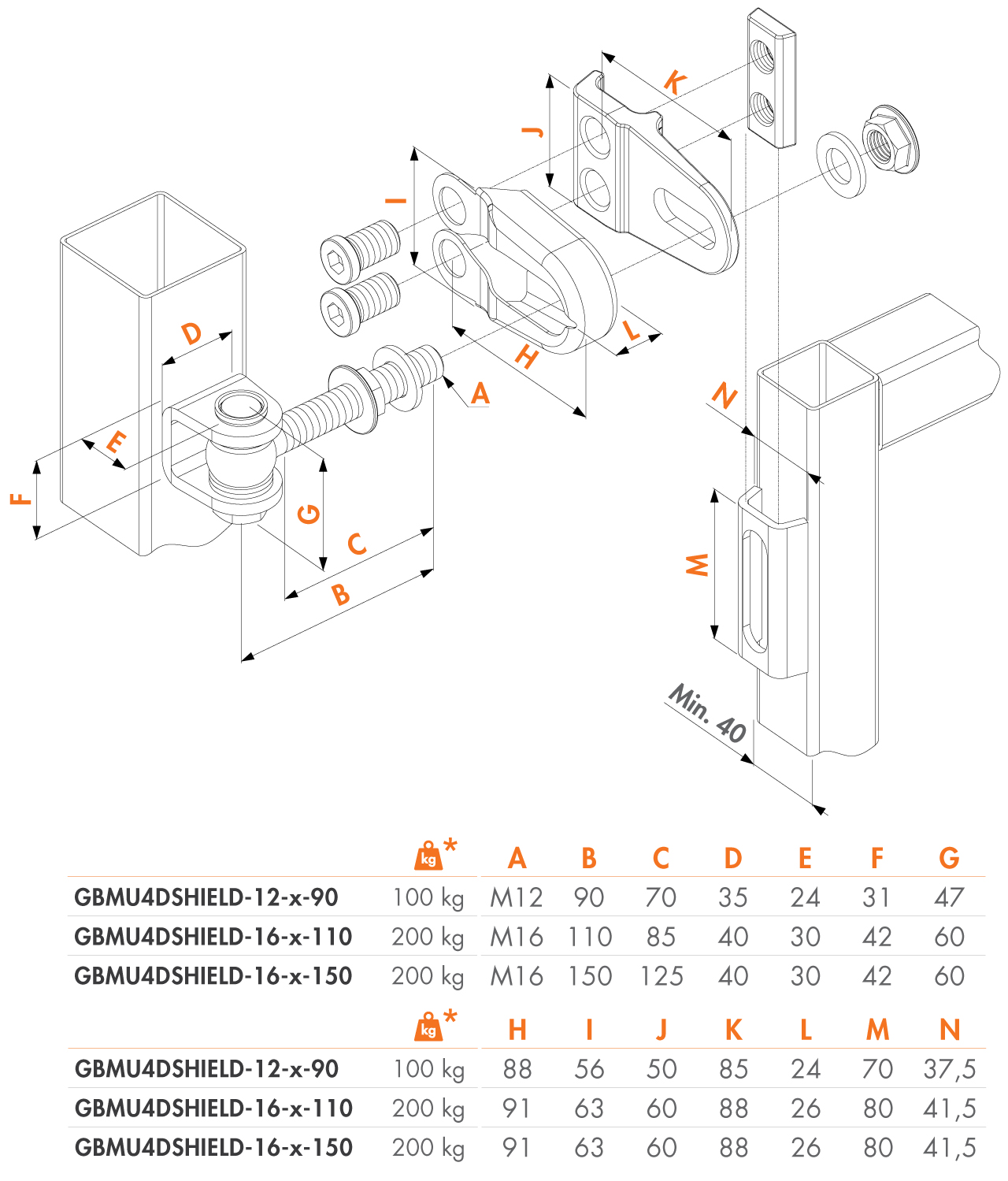 K
J
I
L
H
A
D
E
F
G
C
B
N
M
Min. 40

| | kg * | A | B | C | D | E | F | G |
|---|---|---|---|---|---|---|---|---|
| GBMU4DSHIELD-12-x-90 | 100 kg | M12 | 90 | 70 | 35 | 24 | 31 | 47 |
| GBMU4DSHIELD-16-x-110 | 200 kg | M16 | 110 | 85 | 40 | 30 | 42 | 60 |
| GBMU4DSHIELD-16-x-150 | 200 kg | M16 | 150 | 125 | 40 | 30 | 42 | 60 |

| | kg * | H | I | J | K | L | M | N |
|---|---|---|---|---|---|---|---|---|
| GBMU4DSHIELD-12-x-90 | 100 kg | 88 | 56 | 50 | 85 | 24 | 70 | 37,5 |
| GBMU4DSHIELD-16-x-110 | 200 kg | 91 | 63 | 60 | 88 | 26 | 80 | 41,5 |
| GBMU4DSHIELD-16-x-150 | 200 kg | 91 | 63 | 60 | 88 | 26 | 80 | 41,5 |