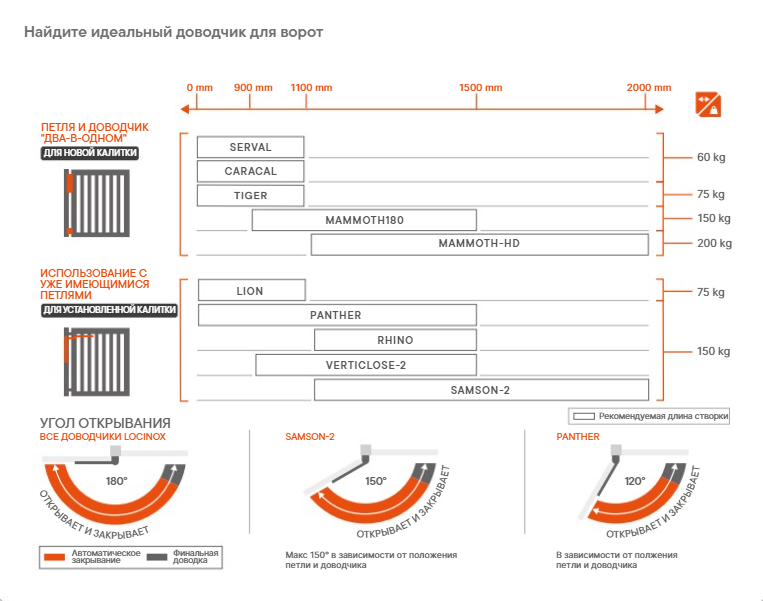 Найдите идеальный доводчик для ворот

0 mm 900 mm 1100 mm 1500 mm 2000 mm

ПЕТЛЯ И ДОВОДЧИК "ДВА-В-ОДНОМ"
ДЛЯ НОВОЙ КАЛИТКИ

SERVAL
CARACAL
TIGER
MAMMOTH180
MAMMOTH-HD

60 kg
75 kg
150 kg
200 kg

ИСПОЛЬЗОВАНИЕ С УЖЕ ИМЕЮЩИМИСЯ ПЕТЛЯМИ
ДЛЯ УСТАНОВЛЕННОЙ КАЛИТКИ

LION
PANTHER
RHINO
VERTICLOSE-2
SAMSON-2

75 kg
150 kg

Рекомендуемая длина створки

УГОЛ ОТКРЫВАНИЯ
ВСЕ ДОВОДЧИКИ LOCINOX
180°
ОТКРЫВАЕТ И ЗАКРЫВАЕТ
Автоматическое закрывание
Финальная доводка

SAMSON-2
150°
ОТКРЫВАЕТ И ЗАКРЫВАЕТ
Макс 150° в зависимости от положения петли и доводчика

PANTHER
120°
ОТКРЫВАЕТ И ЗАКРЫВАЕТ
В зависимости от полжения петли и доводчика